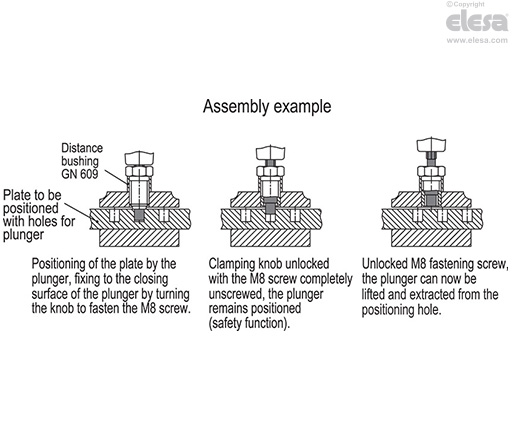 ©Copyright
elesa
www.elesa.com

Assembly example

Distance bushing GN 609

Plate to be positioned with holes for plunger

Positioning of the plate by the plunger, fixing to the closing surface of the plunger by turning the knob to fasten the M8 screw.

Clamping knob unlocked with the M8 screw completely unscrewed, the plunger remains positioned (safety function).

Unlocked M8 fastening screw, the plunger can now be lifted and extracted from the positioning hole.