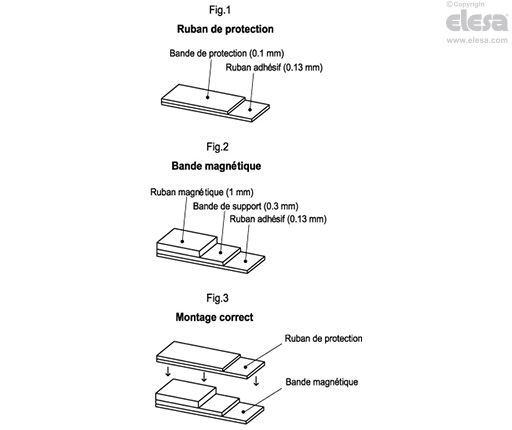 ©Copyright
elesa
www.elesa.com

Fig.1

Ruban de protection

Bande de protection (0.1 mm)
Ruban adhésif (0.13 mm)

Fig.2

Bande magnétique

Ruban magnétique (1 mm)
Bande de support (0.3 mm)
Ruban adhésif (0.13 mm)

Fig.3

Montage correct

Ruban de protection
Bande magnétique