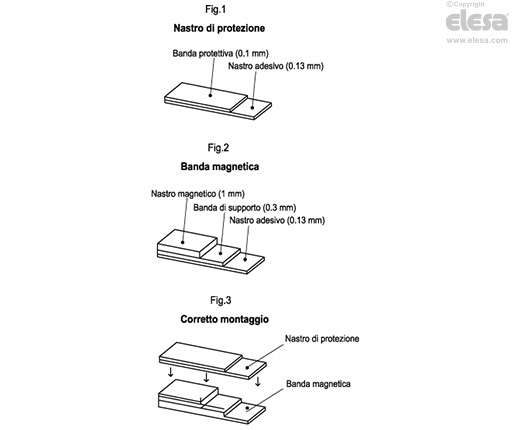 ©Copyright
elesa
www.elesa.com

Fig.1

Nastro di protezione

Banda protettiva (0.1 mm)

Nastro adesivo (0.13 mm)

Fig.2

Banda magnetica

Nastro magnetico (1 mm)

Banda di supporto (0.3 mm)

Nastro adesivo (0.13 mm)

Fig.3

Corretto montaggio

Nastro di protezione

Banda magnetica