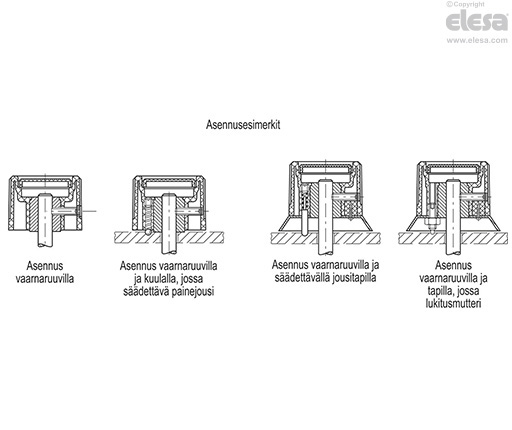 ©Copyright
elesa
www.elesa.com

Asennusesimerkit

Asennus vaarnaruuvilla

Asennus vaarnaruuvilla ja kuulalla, jossa säädettävä painejousi

Asennus vaarnaruuvilla ja säädettävällä jousitapilla

Asennus vaarnaruuvilla ja tapilla, jossa lukitusmutteri