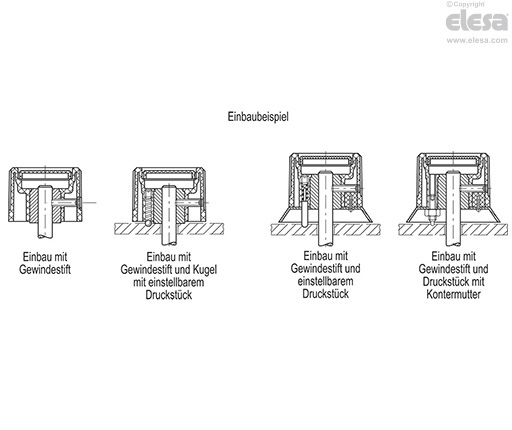 ©Copyright
elesa
www.elesa.com

Einbaubeispiel

Einbau mit Gewindestift

Einbau mit Gewindestift und Kugel mit einstellbarem Druckstück

Einbau mit Gewindestift und einstellbarem Druckstück

Einbau mit Gewindestift und Druckstück mit Kontermutter