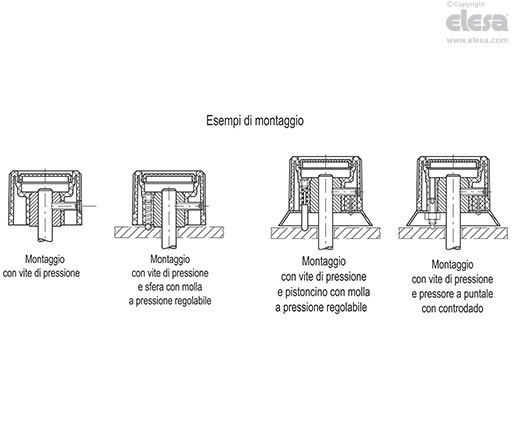 ©Copyright
elesa
www.elesa.com

Esempi di montaggio

Montaggio
con vite di pressione

Montaggio
con vite di pressione
e sfera con molla
a pressione regolabile

Montaggio
con vite di pressione
e pistoncino con molla
a pressione regolabile

Montaggio
con vite di pressione
e pressore a puntale
con controdado