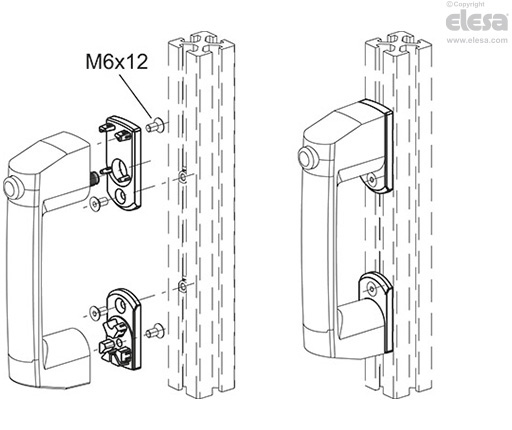 ©Copyright
elesa
www.elesa.com

M6x12