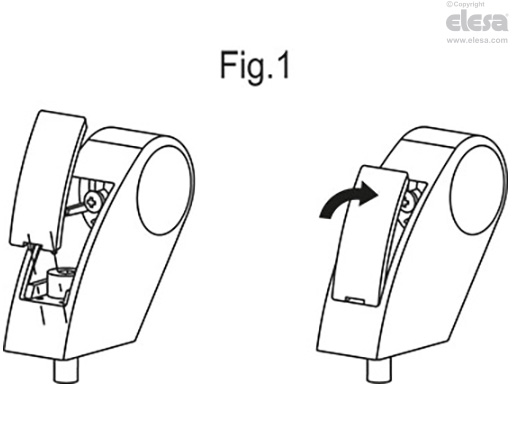 ©Copyright
elesa®
www.elesa.com

Fig.1