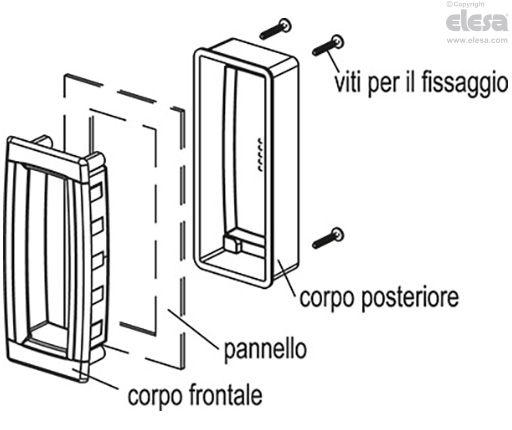 ©Copyright
elesa
www.elesa.com

viti per il fissaggio

corpo posteriore

pannello

corpo frontale