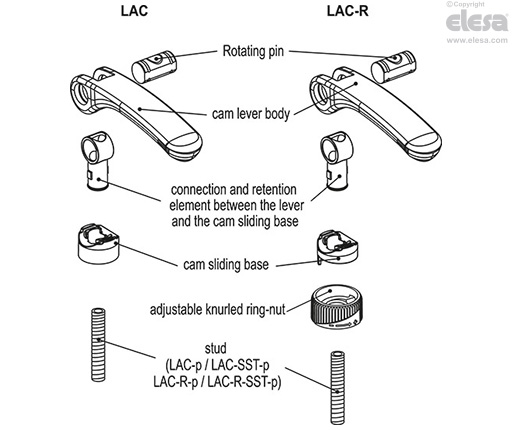 LAC

LAC-R

©Copyright
elesa®
www.elesa.com

Rotating pin

cam lever body

connection and retention element between the lever and the cam sliding base

cam sliding base

adjustable knurled ring-nut

stud
(LAC-p / LAC-SST-p
LAC-R-p / LAC-R-SST-p)