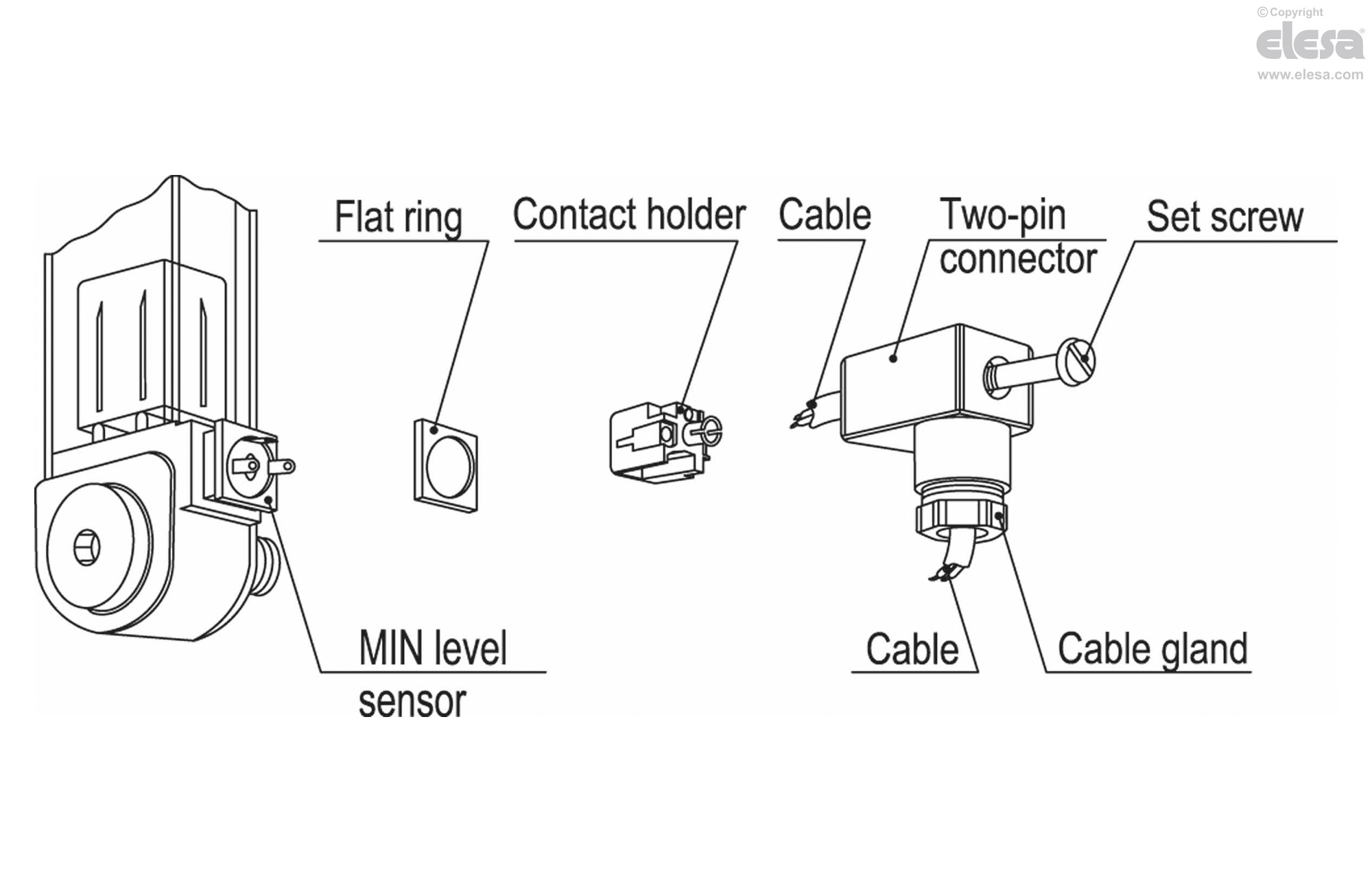 ©Copyright
elesa®
www.elesa.com

Flat ring

Contact holder

Cable

Two-pin connector

Set screw

MIN level sensor

Cable

Cable gland