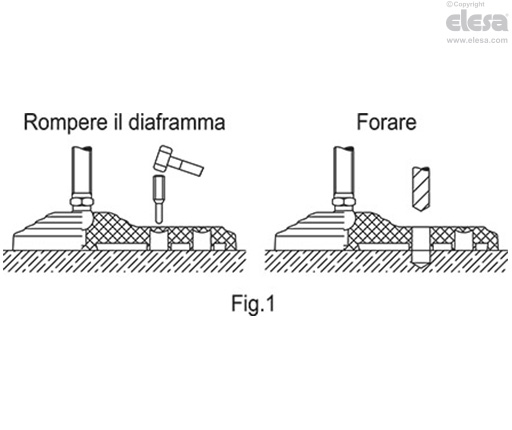 ©Copyright
elesa
www.elesa.com

Rompere il diaframma

Forare

Fig.1